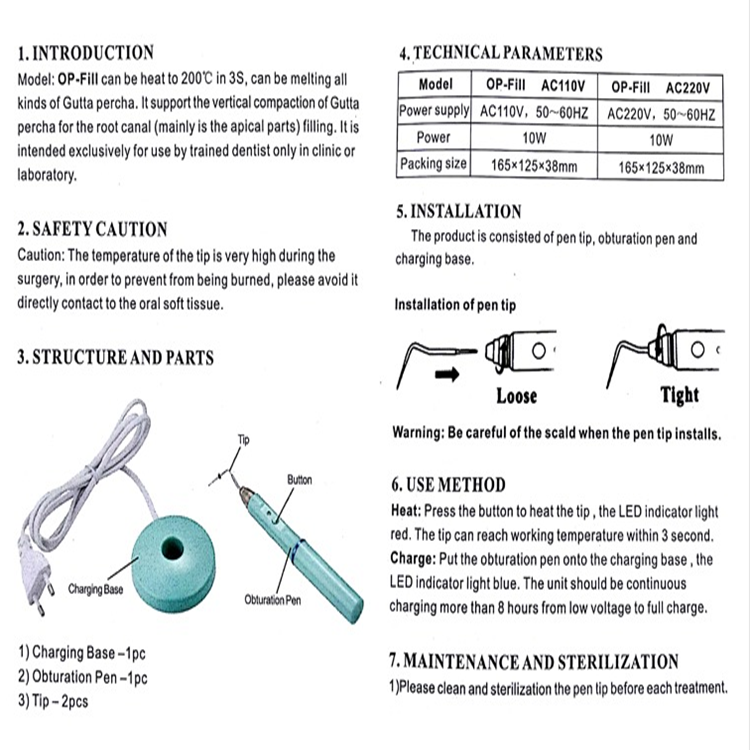 1. INTRODUCTION
Model: OP-Fill can be heat to 200℃ in 3S, can be melting all kinds of Gutta percha. It support the vertical compaction of Gutta percha for the root canal (mainly is the apical parts) filling. It is intended exclusively for use by trained dentist only in clinic or laboratory.

2. SAFETY CAUTION
Caution: The temperature of the tip is very high during the surgery, in order to prevent from being burned, please avoid it directly contact to the oral soft tissue.

3. STRUCTURE AND PARTS

Tip
Button
Charging Base
Obturation Pen

1) Charging Base –1pc
2) Obturation Pen –1pc
3) Tip – 2pcs

4. TECHNICAL PARAMETERS

| Model | OP-Fill AC110V | OP-Fill AC220V |
|---|---|---|
| Power supply | AC110V, 50~60HZ | AC220V, 50~60HZ |
| Power | 10W | 10W |
| Packing size | 165×125×38mm | 165×125×38mm |

5. INSTALLATION
The product is consisted of pen tip, obturation pen and charging base.

Installation of pen tip

Loose
Tight

Warning: Be careful of the scald when the pen tip installs.

6. USE METHOD
Heat: Press the button to heat the tip , the LED indicator light red. The tip can reach working temperature within 3 second.
Charge: Put the obturation pen onto the charging base , the LED indicator light blue. The unit should be continuous charging more than 8 hours from low voltage to full charge.

7. MAINTENANCE AND STERILIZATION
1)Please clean and sterilization the pen tip before each treatment.